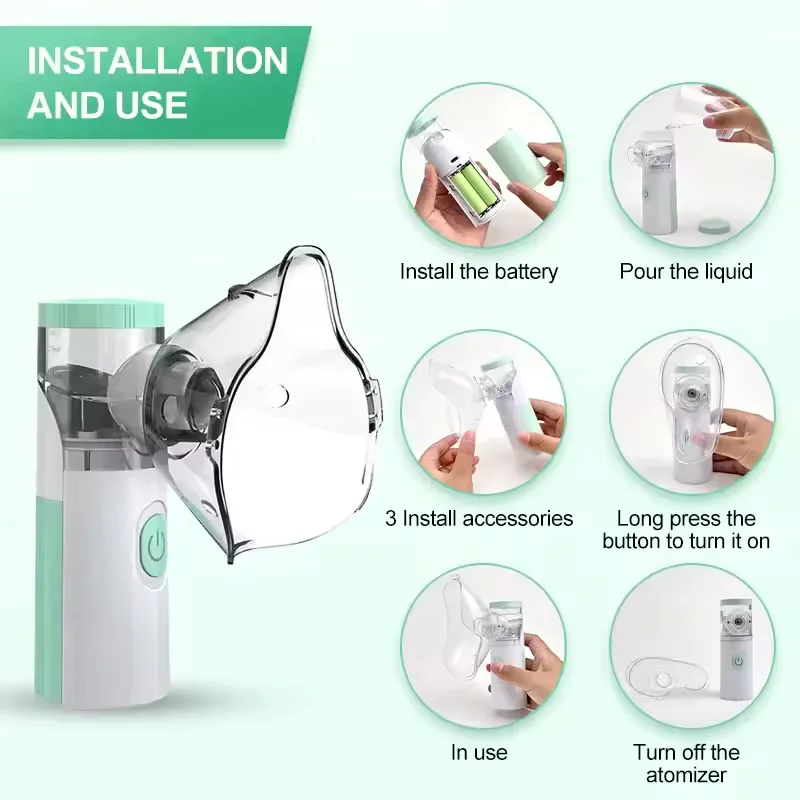 INSTALLATION AND USE

Install the battery

Pour the liquid

3 Install accessories

Long press the button to turn it on

In use

Turn off the atomizer